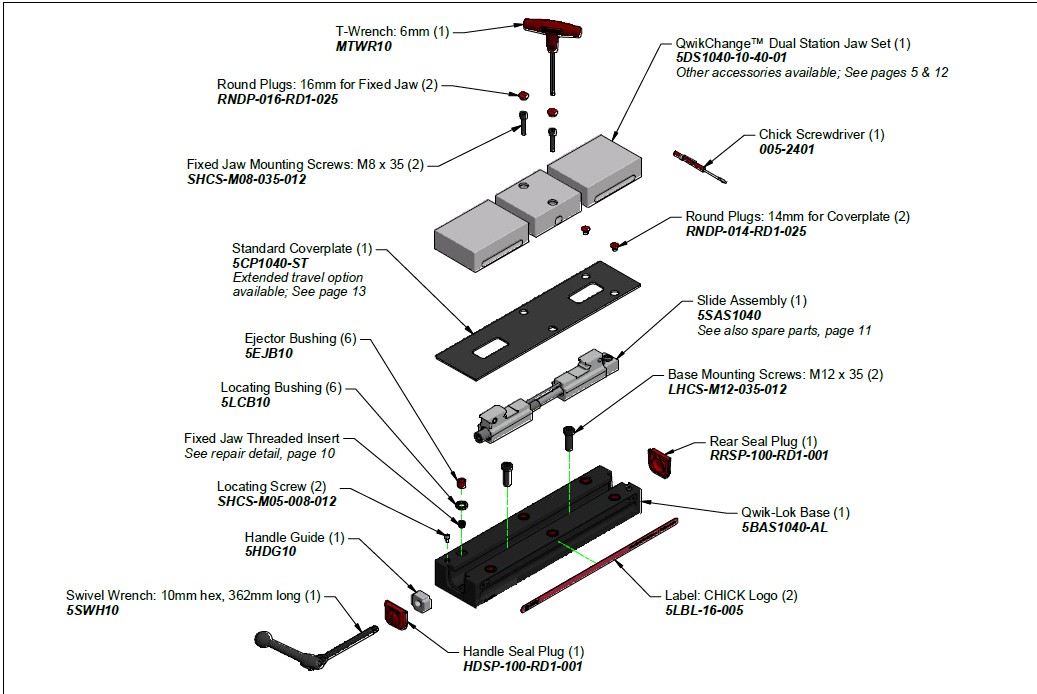 T-Wrench: 6mm (1)
MTWR10

QwikChange™ Dual Station Jaw Set (1)
5DS1040-10-40-01
Other accessories available; See pages 5 & 12

Round Plugs: 16mm for Fixed Jaw (2)
RNDP-016-RD1-025

Chick Screwdriver (1)
005-2401

Fixed Jaw Mounting Screws: M8 x 35 (2)
SHCS-M08-035-012

Round Plugs: 14mm for Coverplate (2)
RNDP-014-RD1-025

Standard Coverplate (1)
5CP1040-ST
Extended travel option available; See page 13

Slide Assembly (1)
5SAS1040
See also spare parts, page 11

Ejector Bushing (6)
5EJB10

Base Mounting Screws: M12 x 35 (2)
LHCS-M12-035-012

Locating Bushing (6)
5LCB10

Fixed Jaw Threaded Insert
See repair detail, page 10

Rear Seal Plug (1)
RRSP-100-RD1-001

Locating Screw (2)
SHCS-M05-008-012

Qwik-Lok Base (1)
5BAS1040-AL

Handle Guide (1)
5HDG10

Label: CHICK Logo (2)
5LBL-16-005

Swivel Wrench: 10mm hex, 362mm long (1)
5SWH10

Handle Seal Plug (1)
HDSP-100-RD1-001