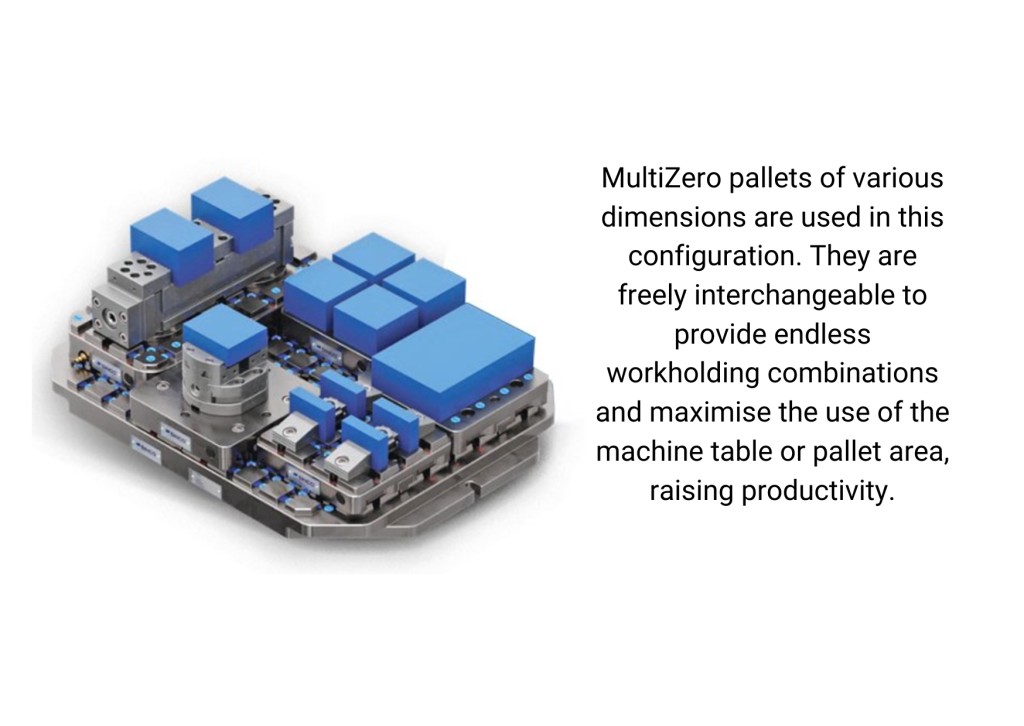 MultiZero pallets of various dimensions are used in this configuration. They are freely interchangeable to provide endless workholding combinations and maximise the use of the machine table or pallet area, raising productivity.